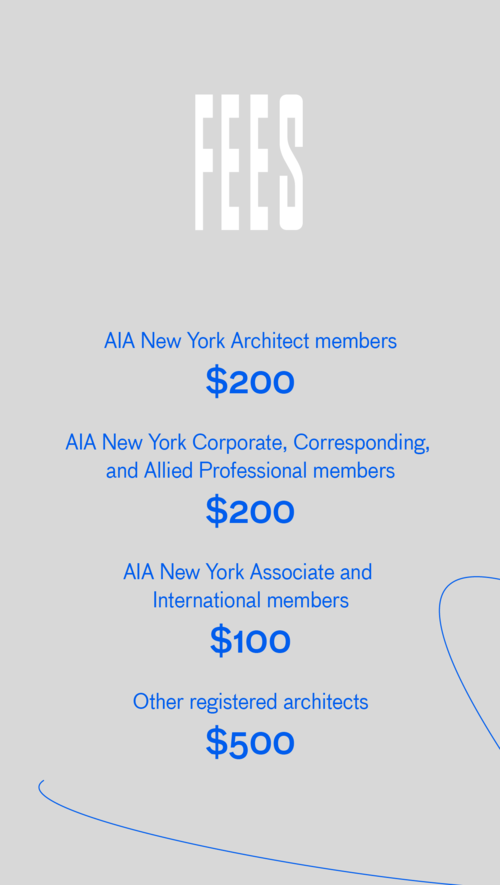 FEES

AIA New York Architect members

$200

AIA New York Corporate, Corresponding, and Allied Professional members

$200

AIA New York Associate and International members

$100

Other registered architects

$500